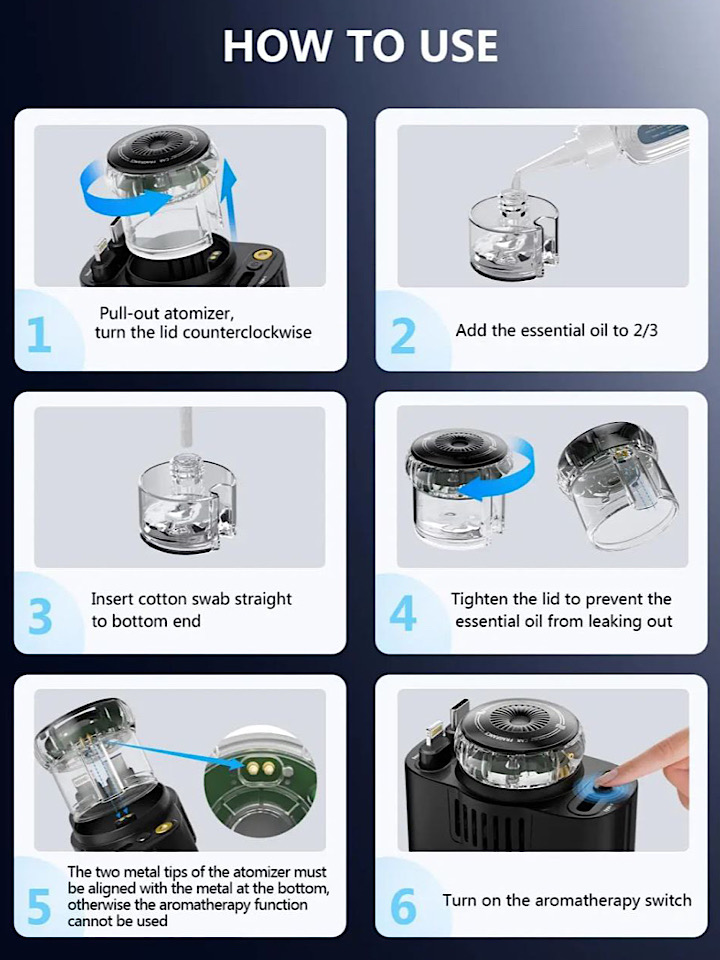 HOW TO USE

1
Pull-out atomizer, turn the lid counterclockwise

2
Add the essential oil to 2/3

3
Insert cotton swab straight to bottom end

4
Tighten the lid to prevent the essential oil from leaking out

5
The two metal tips of the atomizer must be aligned with the metal at the bottom, otherwise the aromatherapy function cannot be used

6
Turn on the aromatherapy switch